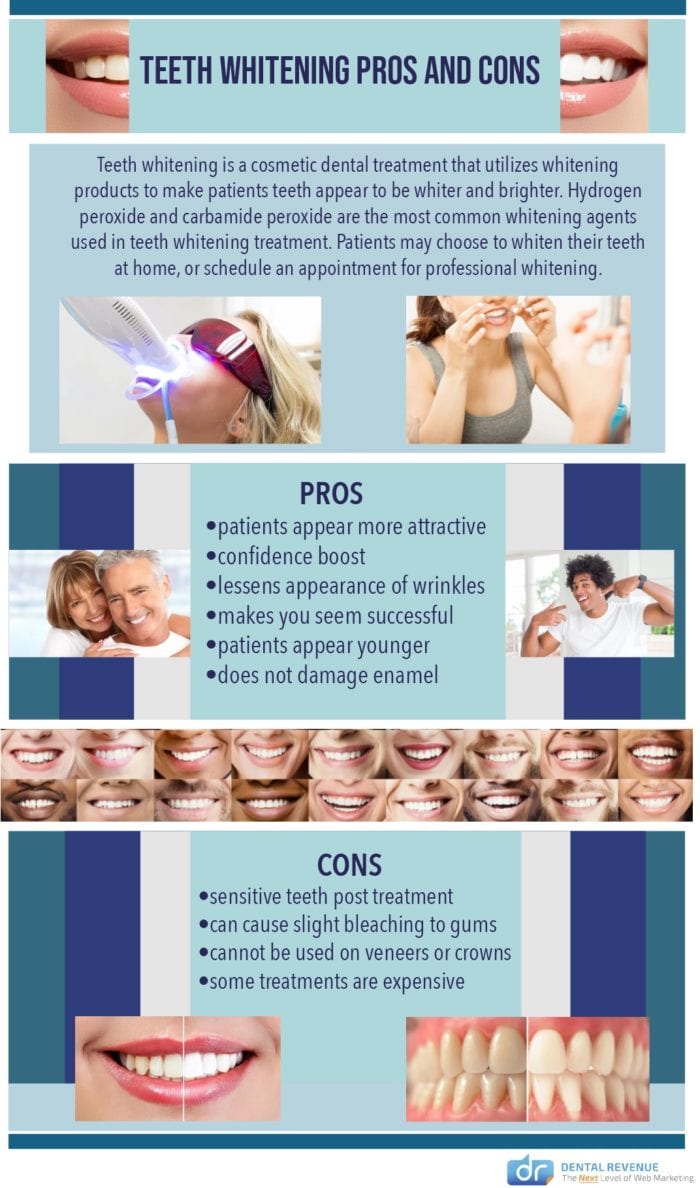 TEETH WHITENING PROS AND CONS

Teeth whitening is a cosmetic dental treatment that utilizes whitening products to make patients teeth appear to be whiter and brighter. Hydrogen peroxide and carbamide peroxide are the most common whitening agents used in teeth whitening treatment. Patients may choose to whiten their teeth at home, or schedule an appointment for professional whitening.

PROS
•patients appear more attractive
•confidence boost
•lessens appearance of wrinkles
•makes you seem successful
•patients appear younger
•does not damage enamel

CONS
•sensitive teeth post treatment
•can cause slight bleaching to gums
•cannot be used on veneers or crowns
•some treatments are expensive

dr DENTAL REVENUE
The Next Level of Web Marketing