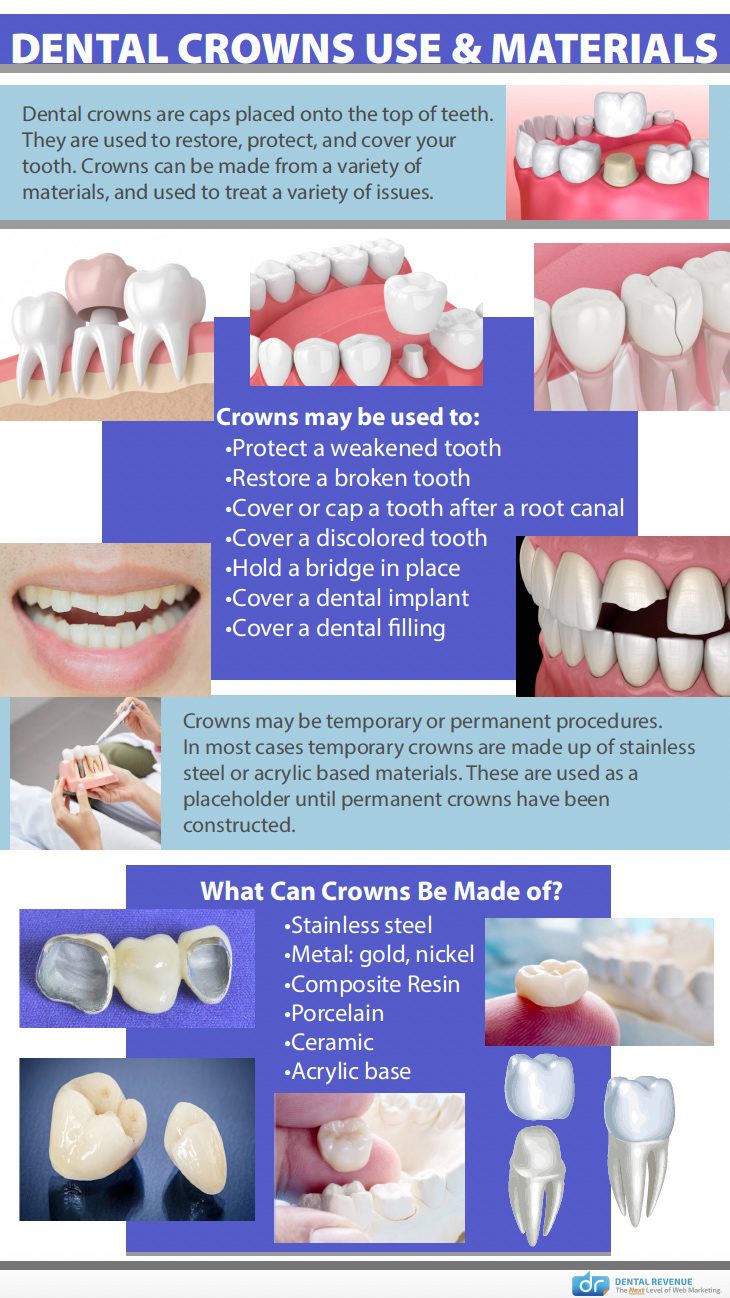 DENTAL CROWNS USE & MATERIALS

Dental crowns are caps placed onto the top of teeth. They are used to restore, protect, and cover your tooth. Crowns can be made from a variety of materials, and used to treat a variety of issues.

Crowns may be used to:
•Protect a weakened tooth
•Restore a broken tooth
•Cover or cap a tooth after a root canal
•Cover a discolored tooth
•Hold a bridge in place
•Cover a dental implant
•Cover a dental filling

Crowns may be temporary or permanent procedures. In most cases temporary crowns are made up of stainless steel or acrylic based materials. These are used as a placeholder until permanent crowns have been constructed.

What Can Crowns Be Made of?
•Stainless steel
•Metal: gold, nickel
•Composite Resin
•Porcelain
•Ceramic
•Acrylic base

dr DENTAL REVENUE
The Next Level of Web Marketing.